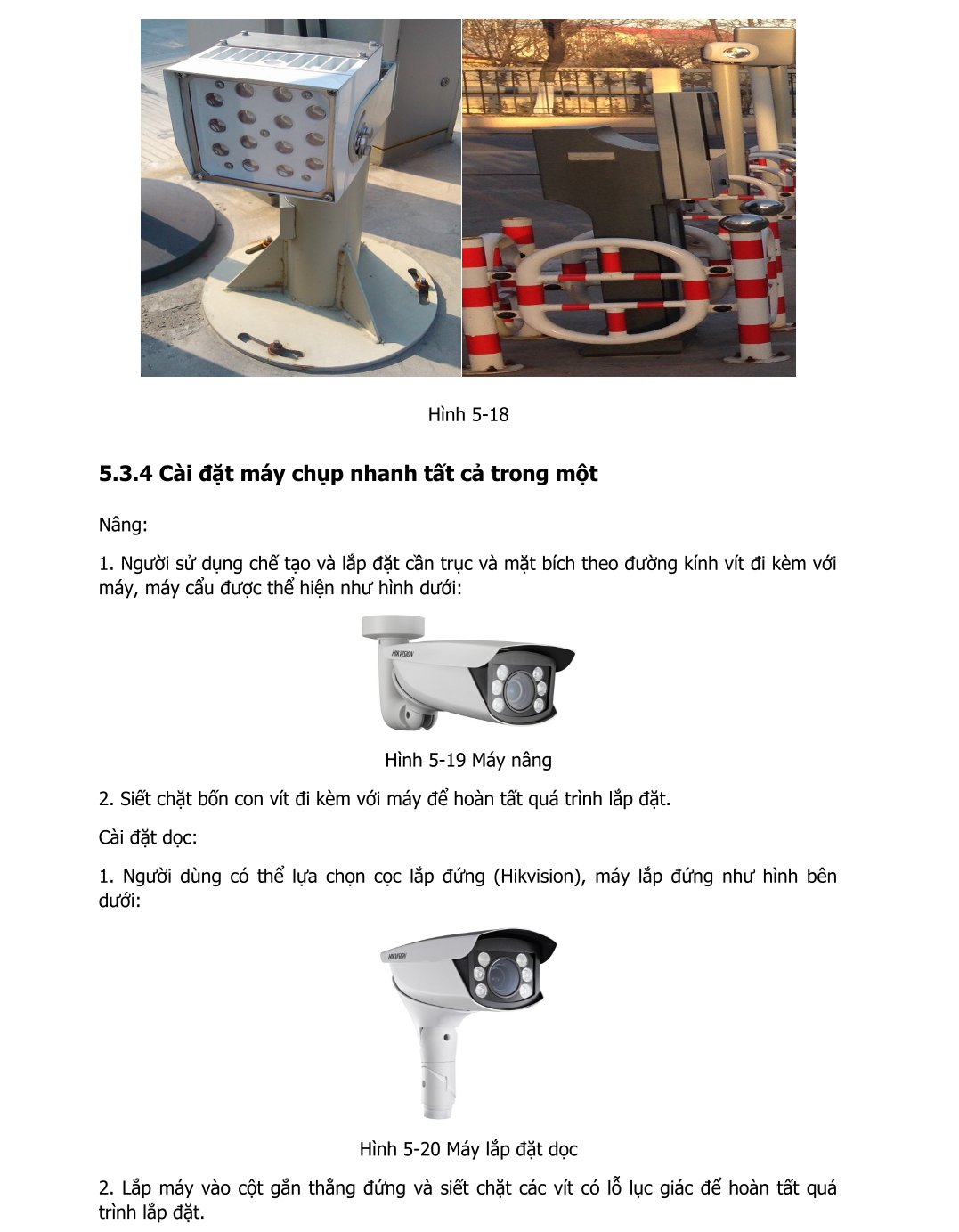 Hình 5-18

5.3.4 Cài đặt máy chụp nhanh tất cả trong một

Nâng:

1. Người sử dụng chế tạo và lắp đặt cần trục và mặt bích theo đường kính vít đi kèm với máy, máy cẩu được thể hiện như hình dưới:

HIKVISION

Hình 5-19 Máy nâng

2. Siết chặt bốn con vít đi kèm với máy để hoàn tất quá trình lắp đặt.

Cài đặt dọc:

1. Người dùng có thể lựa chọn cọc lắp đứng (Hikvision), máy lắp đứng như hình bên dưới:

HIKVISION

Hình 5-20 Máy lắp đặt dọc

2. Lắp máy vào cột gắn thẳng đứng và siết chặt các vít có lỗ lục giác để hoàn tất quá trình lắp đặt.